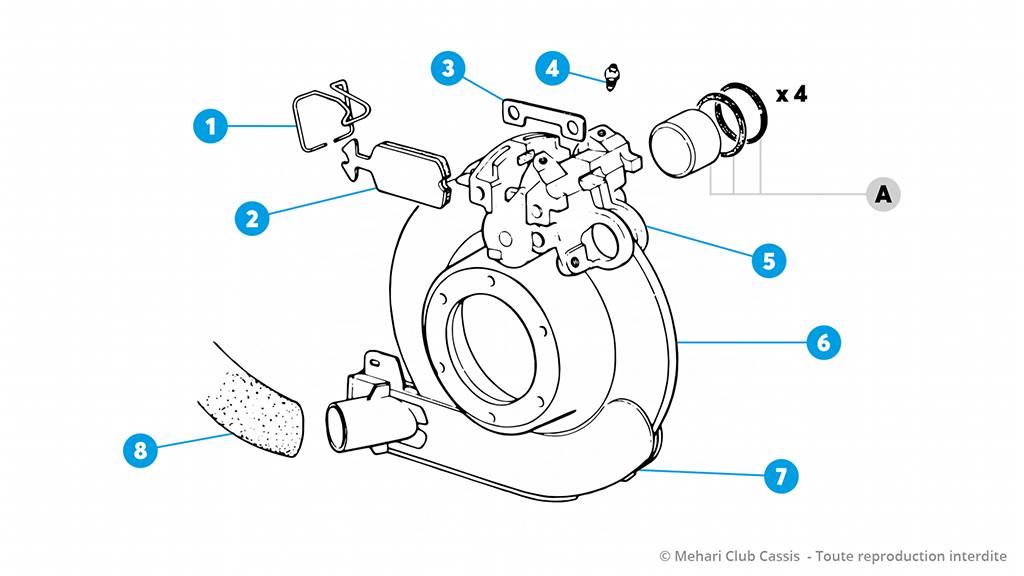 1
2
3
4
x 4
A
5
6
7
8
© Mehari Club Cassis - Toute reproduction interdite