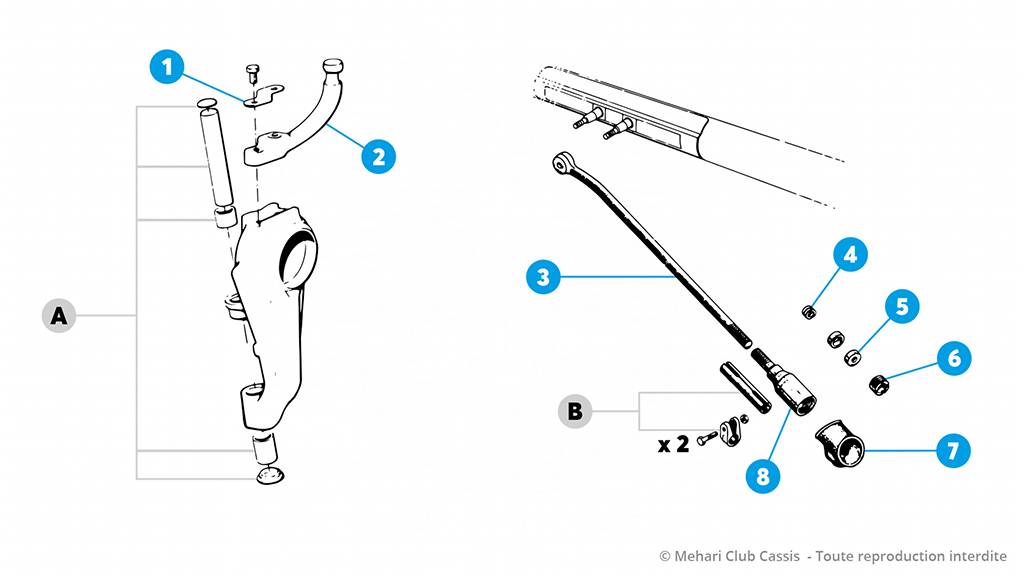 1
2
A
3
4
5
6
B
x 2
8
7

© Mehari Club Cassis - Toute reproduction interdite